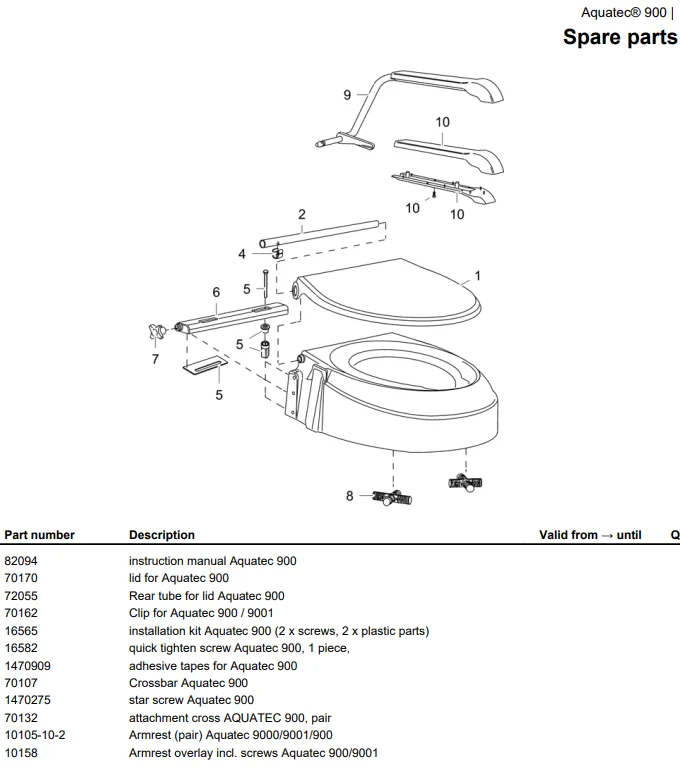 Aquatec® 900 |
Spare parts

9
10
10
10
2
4
1
5
6
5
7
5
8

| Part number | Description | Valid from → until | Q |
|---|---|---|---|
| 82094 | instruction manual Aquatec 900 | | |
| 70170 | lid for Aquatec 900 | | |
| 72055 | Rear tube for lid Aquatec 900 | | |
| 70162 | Clip for Aquatec 900 / 9001 | | |
| 16565 | installation kit Aquatec 900 (2 x screws, 2 x plastic parts) | | |
| 16582 | quick tighten screw Aquatec 900, 1 piece, | | |
| 1470909 | adhesive tapes for Aquatec 900 | | |
| 70107 | Crossbar Aquatec 900 | | |
| 1470275 | star screw Aquatec 900 | | |
| 70132 | attachment cross AQUATEC 900, pair | | |
| 10105-10-2 | Armrest (pair) Aquatec 9000/9001/900 | | |
| 10158 | Armrest overlay incl. screws Aquatec 900/9001 | | |